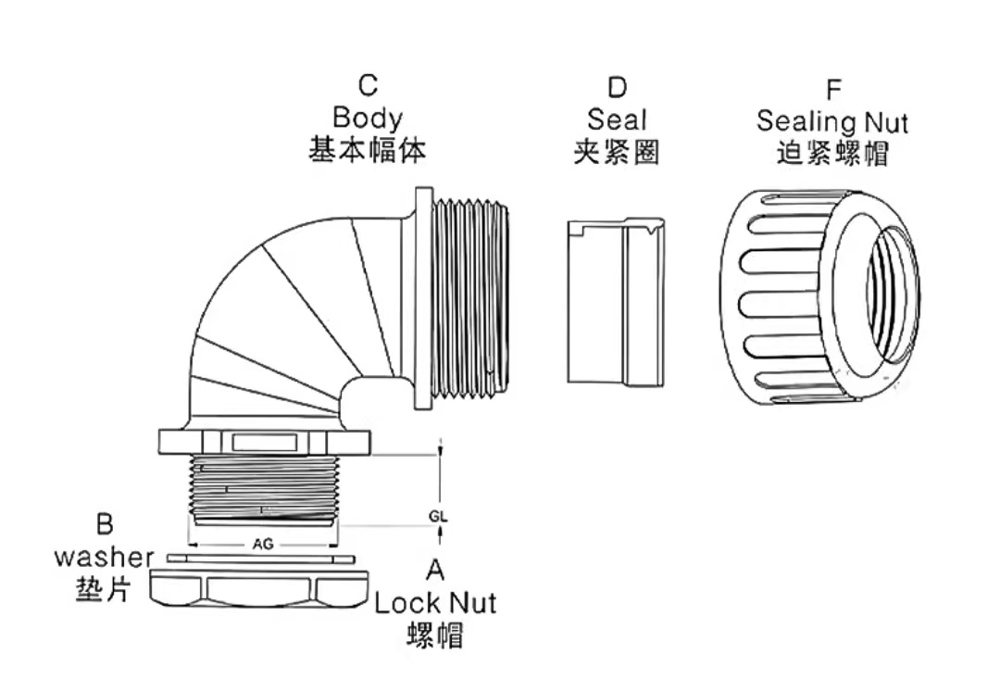 C
Body
基本幅体

D
Seal
夹紧圈

F
Sealing Nut
迫紧螺帽

GL

AG

B
washer
垫片

A
Lock Nut
螺帽